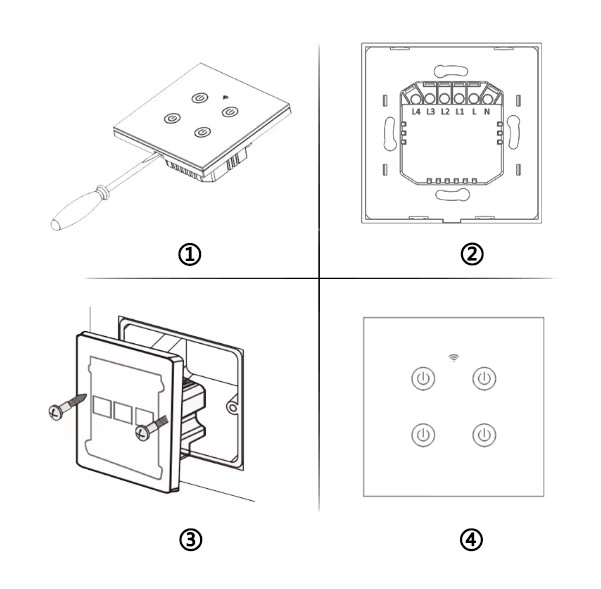 ①

L4 L3 L2 L1 L N

②

③

④